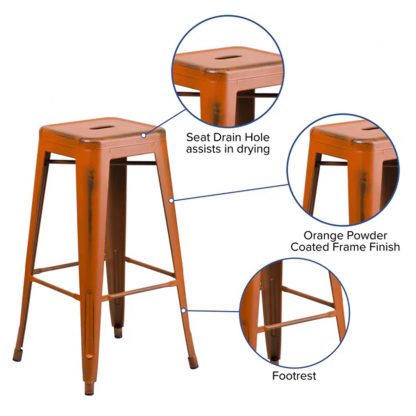 Seat Drain Hole
assists in drying

Orange Powder
Coated Frame Finish

Footrest